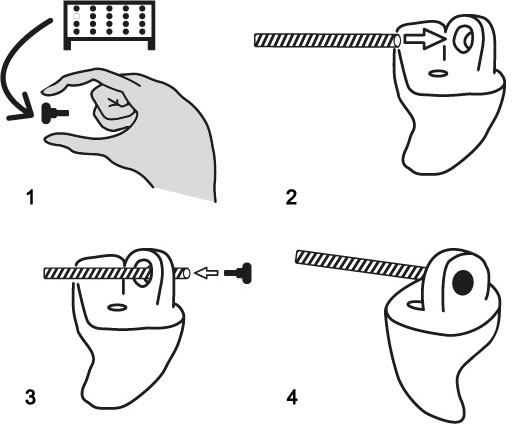 1

2

3

4