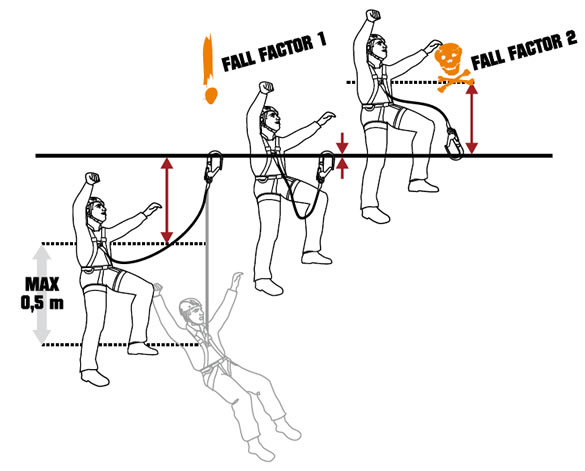 FALL FACTOR 1

FALL FACTOR 2

MAX
0,5 m